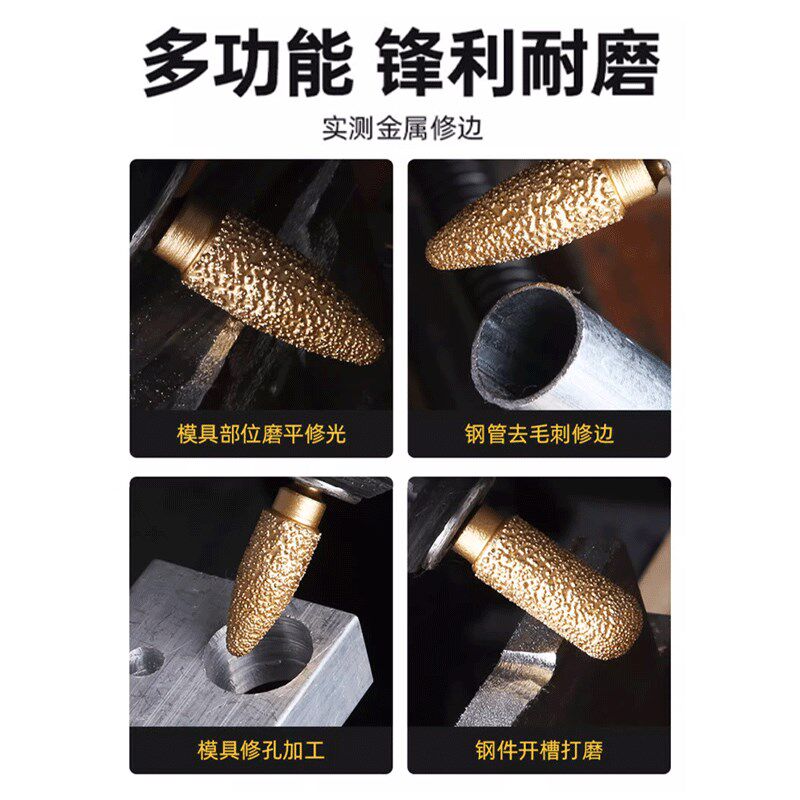 多功能 锋利耐磨

实测金属修边

模具部位磨平修光

钢管去毛刺修边

模具修孔加工

钢件开槽打磨