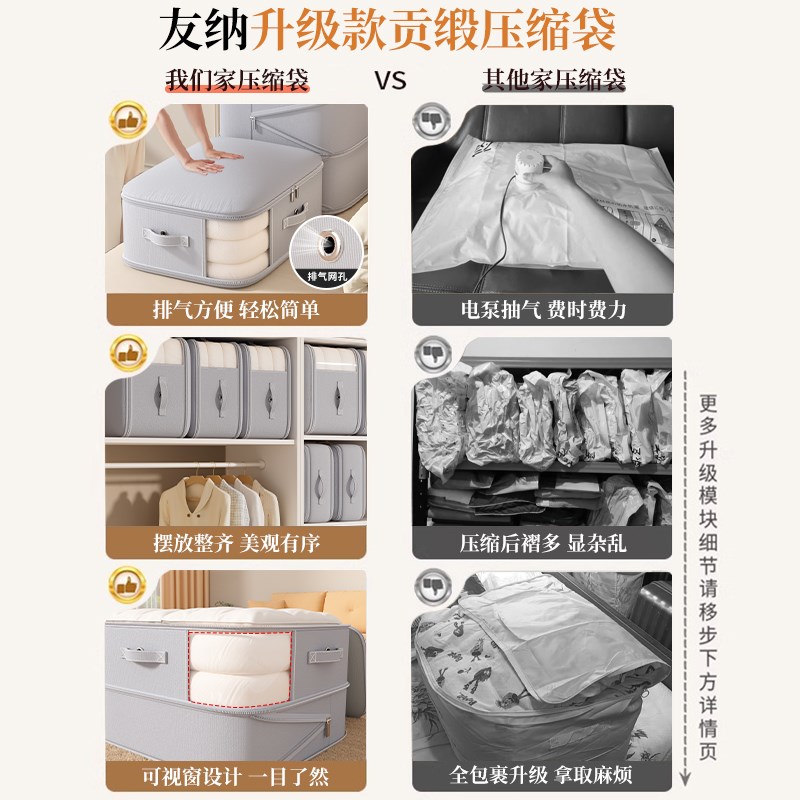 友纳升级款贡缎压缩袋

我们家压缩袋 VS 其他家压缩袋

排气网孔

排气方便 轻松简单

电泵抽气 费时费力

摆放整齐 美观有序

压缩后褶多 显杂乱

可视窗设计 一目了然

全包裹升级 拿取麻烦

更多升级模块细节请移步下方详情页