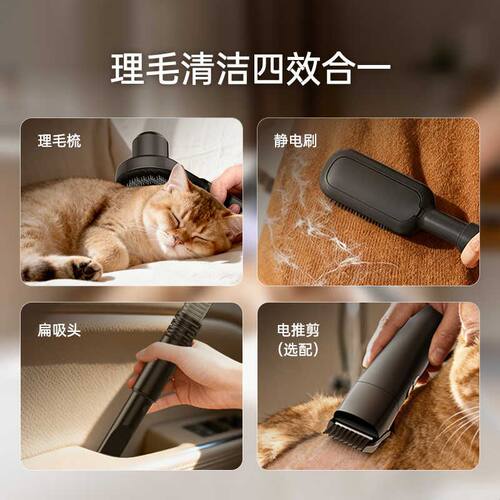 理毛清洁四效合一

理毛梳

静电刷

扁吸头

电推剪
（选配）