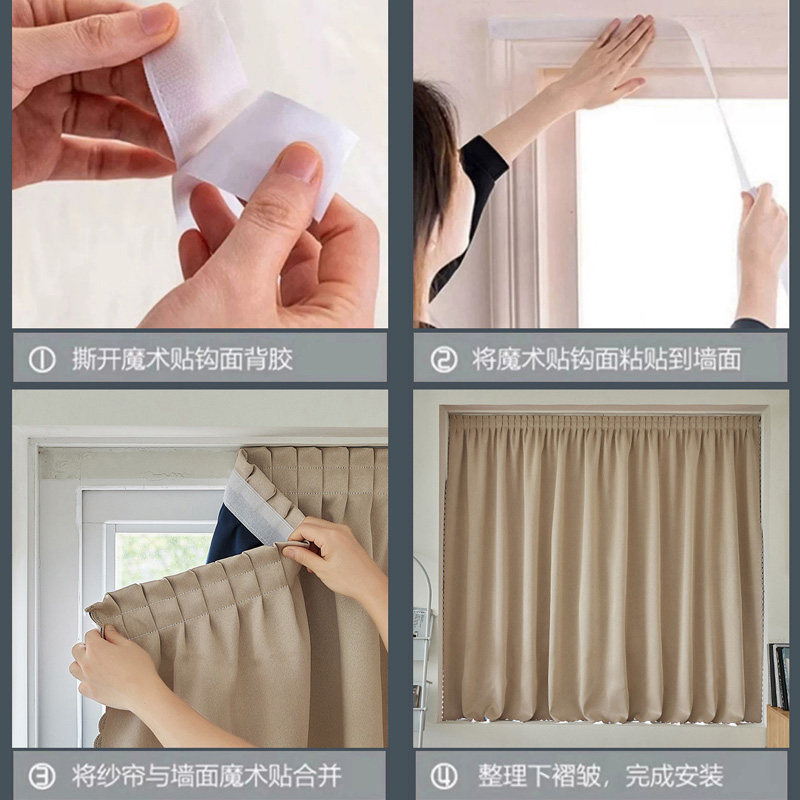 ① 撕开魔术贴钩面背胶

② 将魔术贴钩面粘贴到墙面

③ 将纱帘与墙面魔术贴合并

④ 整理下褶皱，完成安装