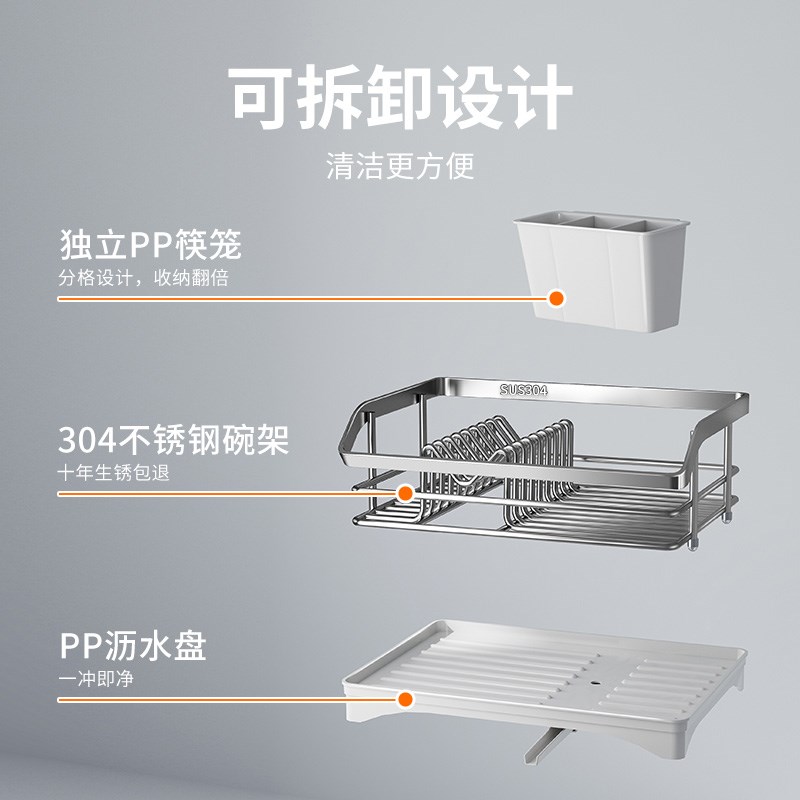 可拆卸设计

清洁更方便

独立PP筷笼

分格设计，收纳翻倍

SUS304

304不锈钢碗架

十年生锈包退

PP沥水盘

一冲即净