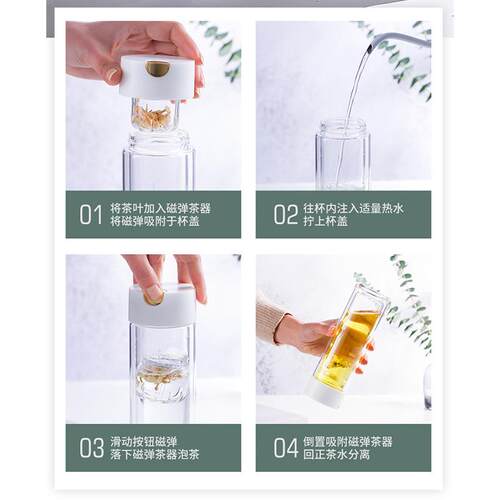 01 将茶叶加入磁弹茶器
将磁弹吸附于杯盖

02 往杯内注入适量热水
拧上杯盖

03 滑动按钮磁弹
落下磁弹茶器泡茶

04 倒置吸附磁弹茶器
回正茶水分离