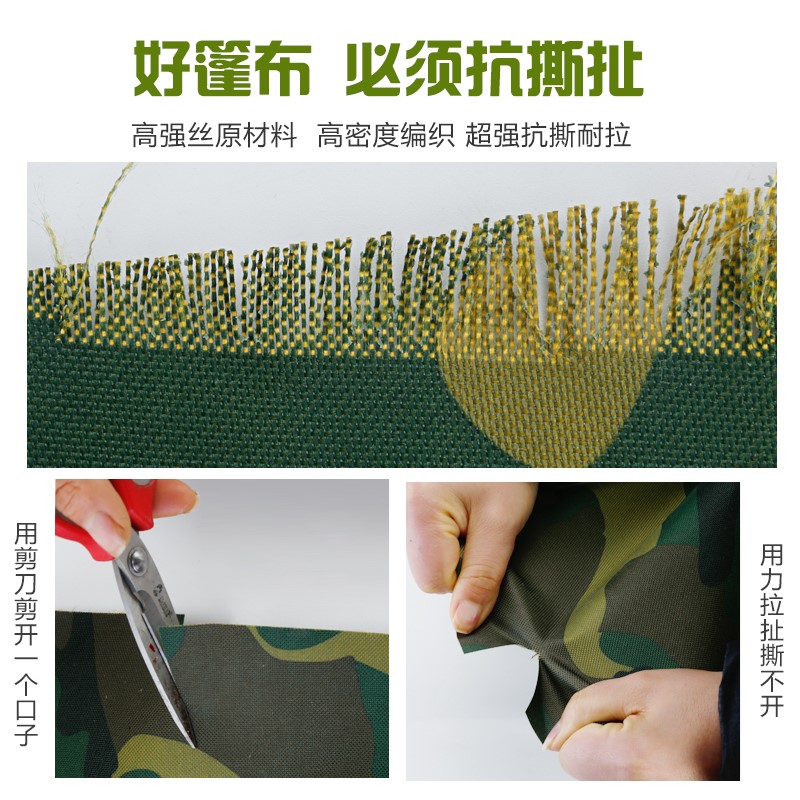 好篷布 必须抗撕扯

高强丝原材料 高密度编织 超强抗撕耐拉

用剪刀剪开一个口子

用力拉扯撕不开