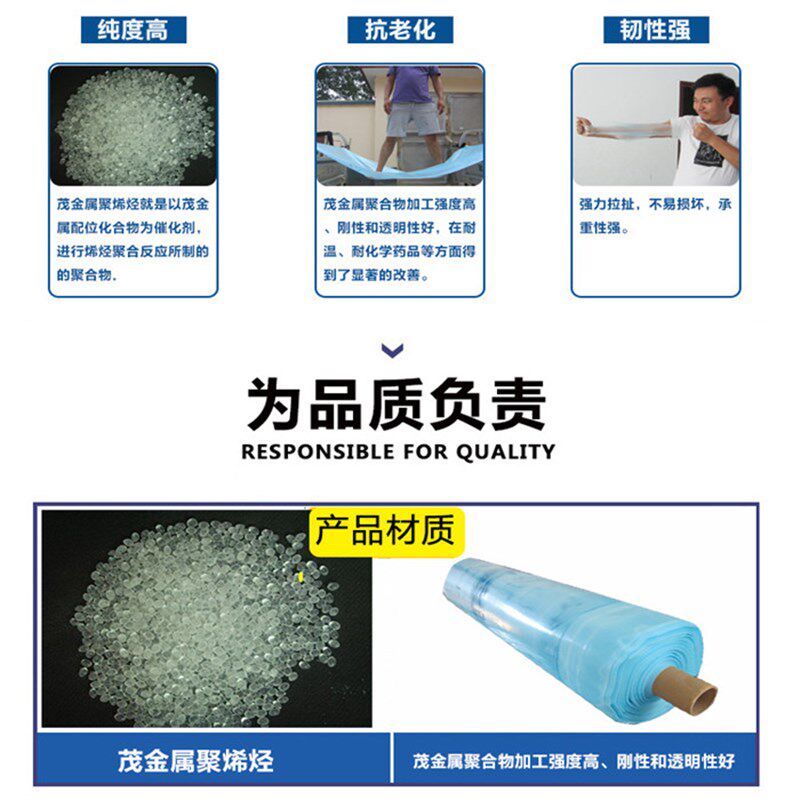 纯度高

茂金属聚烯烃就是以茂金属配位化合物为催化剂，进行烯烃聚合反应所制的的聚合物.

抗老化

茂金属聚合物加工强度高、刚性和透明性好，在耐温、耐化学药品等方面得到了显著的改善。

韧性强

强力拉扯，不易损坏，承重性强。

为品质负责
RESPONSIBLE FOR QUALITY

产品材质

茂金属聚烯烃

茂金属聚合物加工强度高、刚性和透明性好