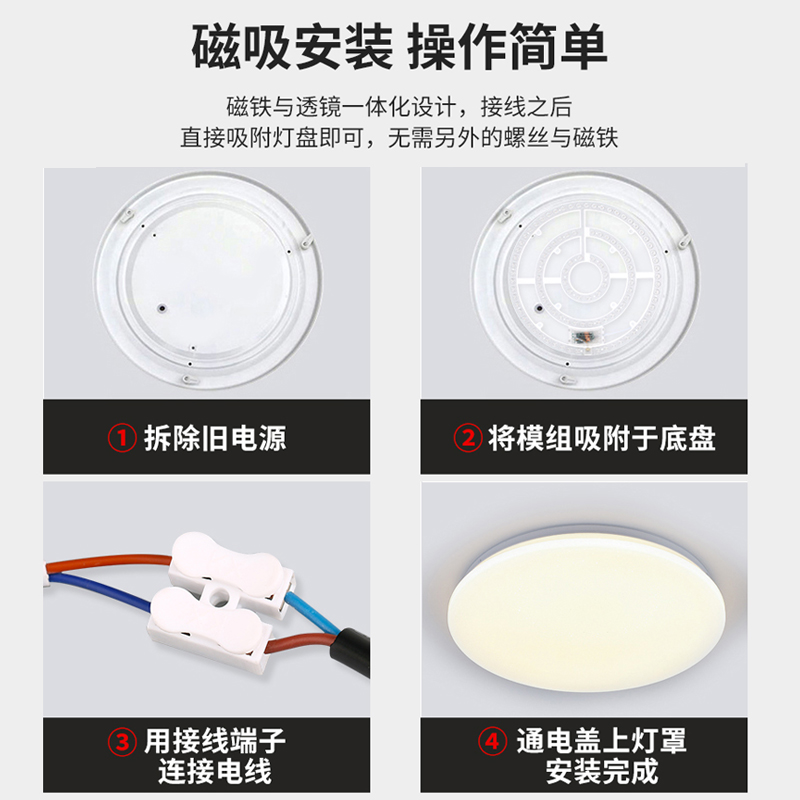 磁吸安装 操作简单

磁铁与透镜一体化设计，接线之后
直接吸附灯盘即可，无需另外的螺丝与磁铁

① 拆除旧电源

② 将模组吸附于底盘

③ 用接线端子
连接电线

④ 通电盖上灯罩
安装完成