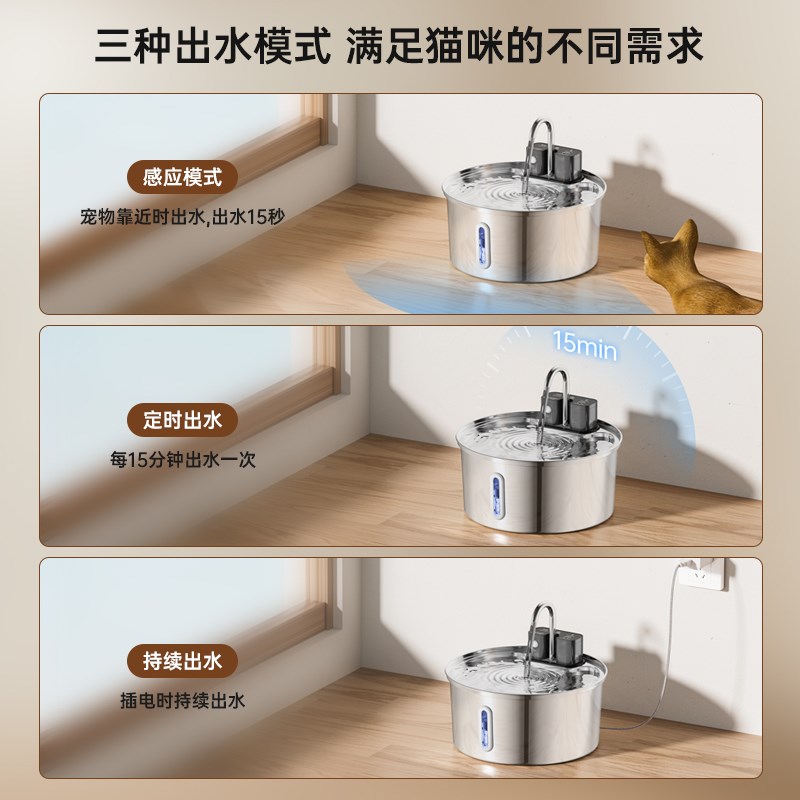 三种出水模式 满足猫咪的不同需求

感应模式

宠物靠近时出水,出水15秒

15min

定时出水

每15分钟出水一次

持续出水

插电时持续出水