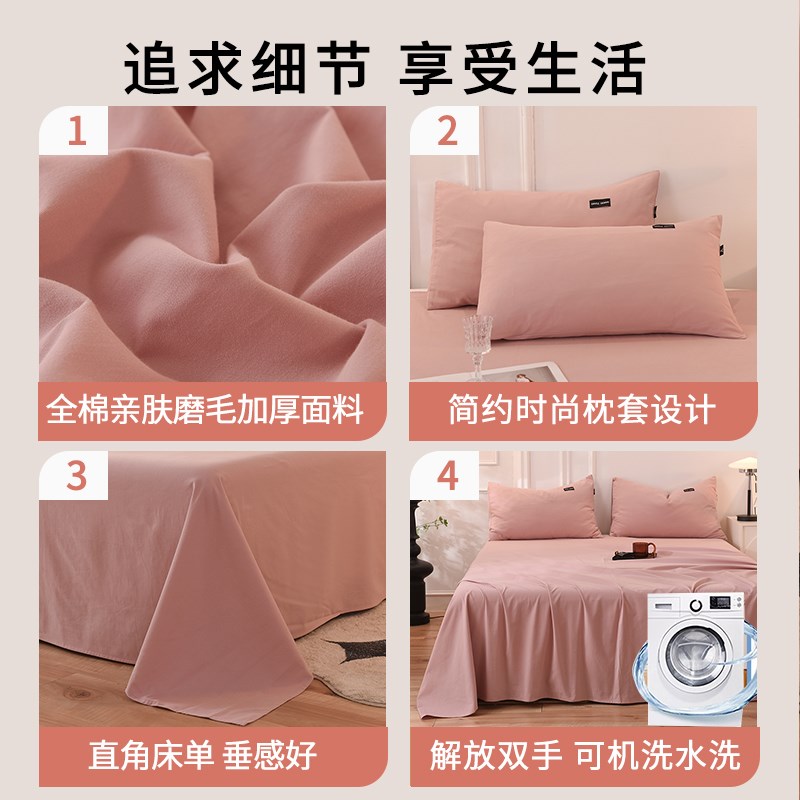 追求细节 享受生活

1

全棉亲肤磨毛加厚面料

2

简约时尚枕套设计

3

直角床单 垂感好

4

解放双手 可机洗水洗