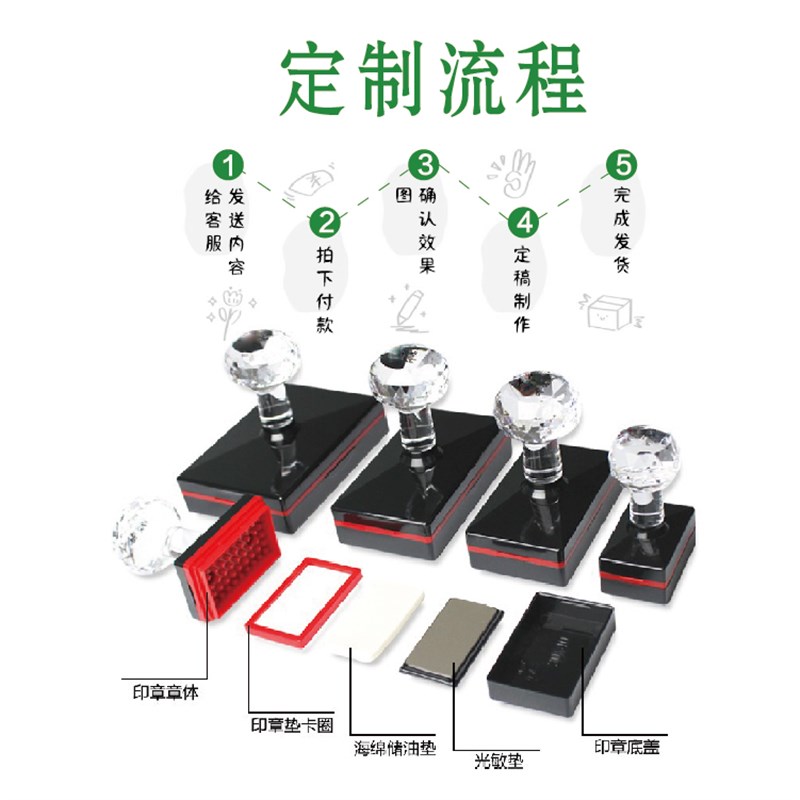 定制流程

1 发送内容给客服

2 拍下付款

3 确认效果图

4 定稿制作

5 完成发货

印章章体

印章垫卡圈

海绵储油垫

光敏垫

印章底盖