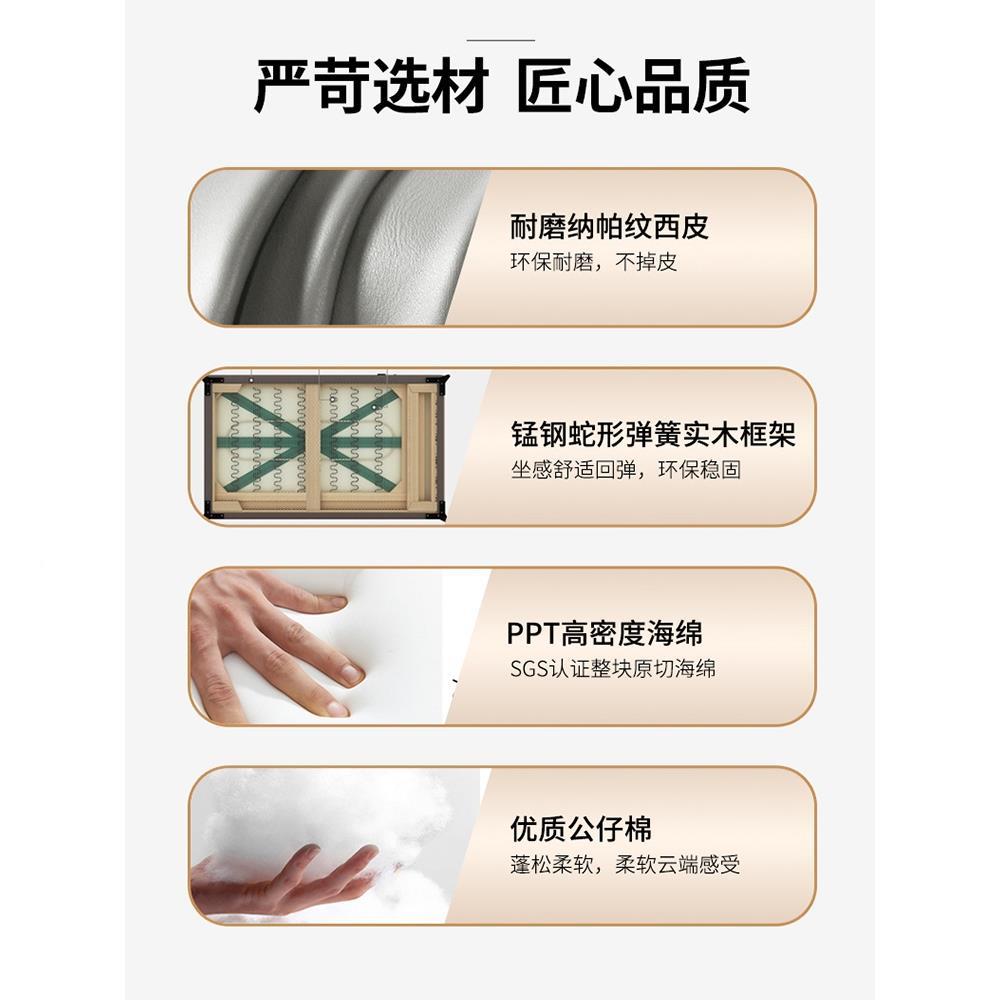 严苛选材 匠心品质

耐磨纳帕纹西皮
环保耐磨，不掉皮

锰钢蛇形弹簧实木框架
坐感舒适回弹，环保稳固

PPT高密度海绵
SGS认证整块原切海绵

优质公仔棉
蓬松柔软，柔软云端感受