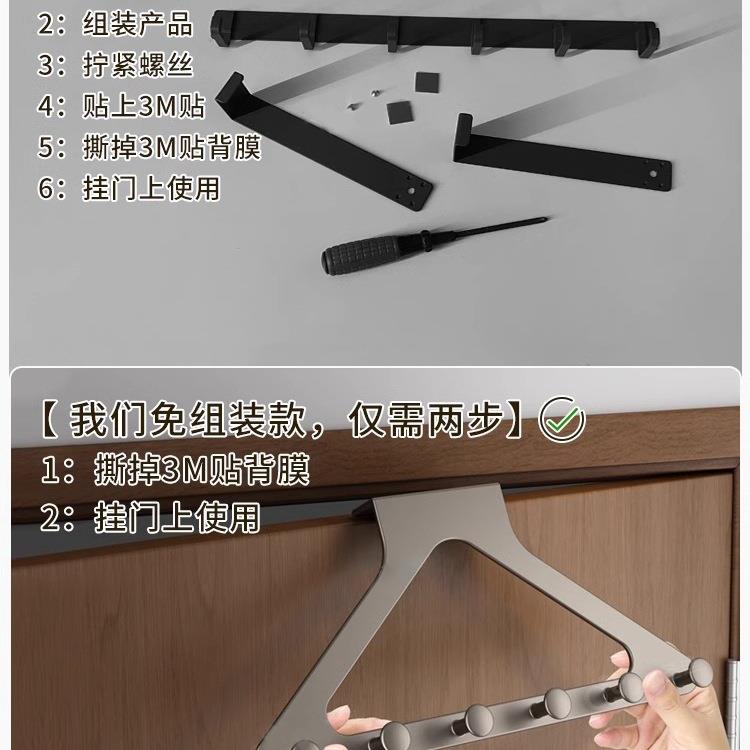 2：组装产品
3：拧紧螺丝
4：贴上3M贴
5：撕掉3M贴背膜
6：挂门上使用

【我们免组装款，仅需两步】
1：撕掉3M贴背膜
2：挂门上使用