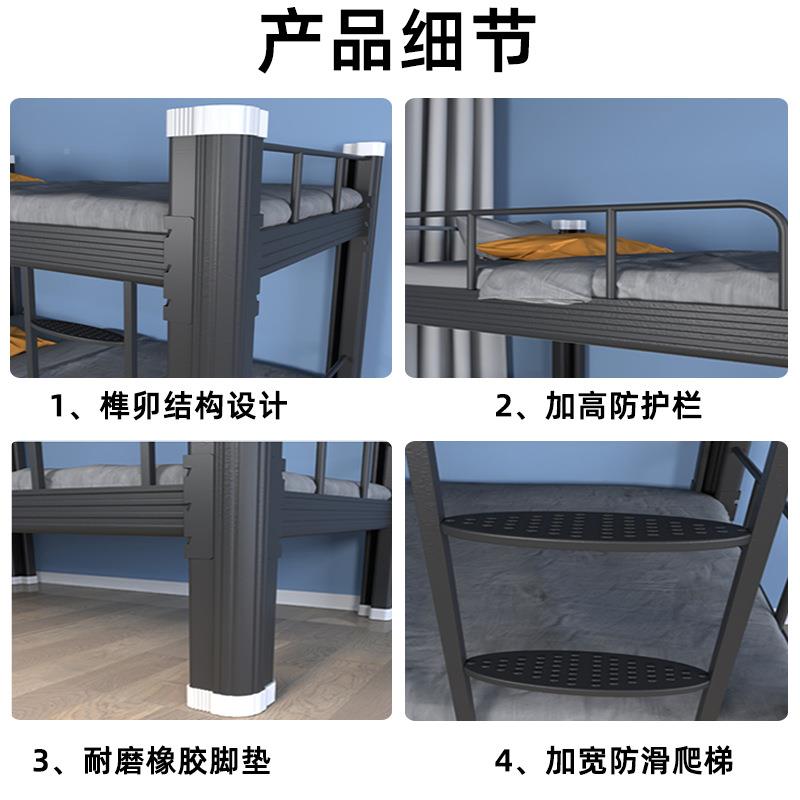 产品细节

1、榫卯结构设计

2、加高防护栏

3、耐磨橡胶脚垫

4、加宽防滑爬梯