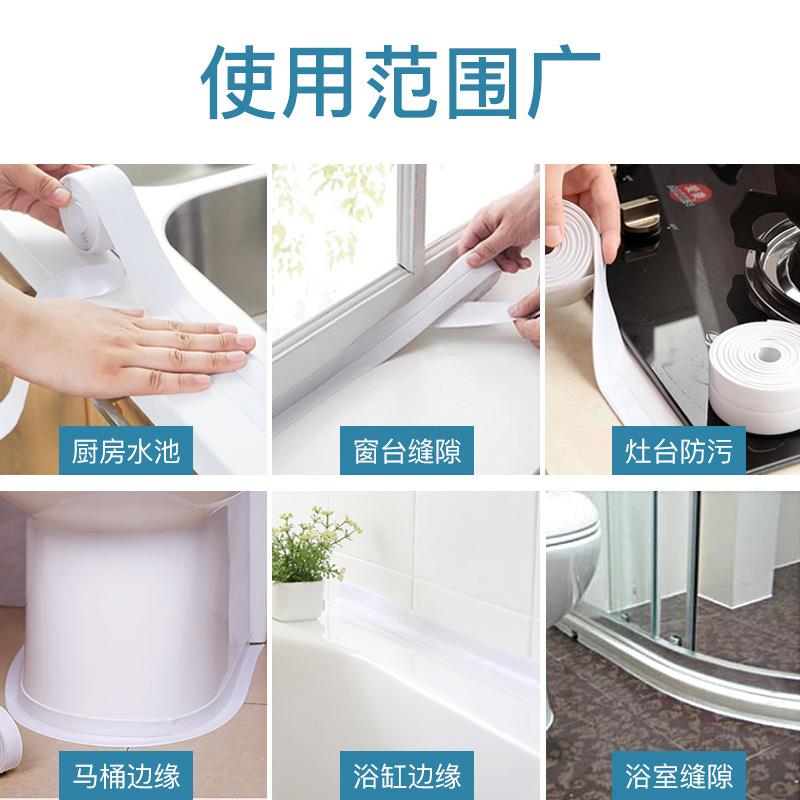 使用范围广

厨房水池

窗台缝隙

灶台防污

马桶边缘

浴缸边缘

浴室缝隙