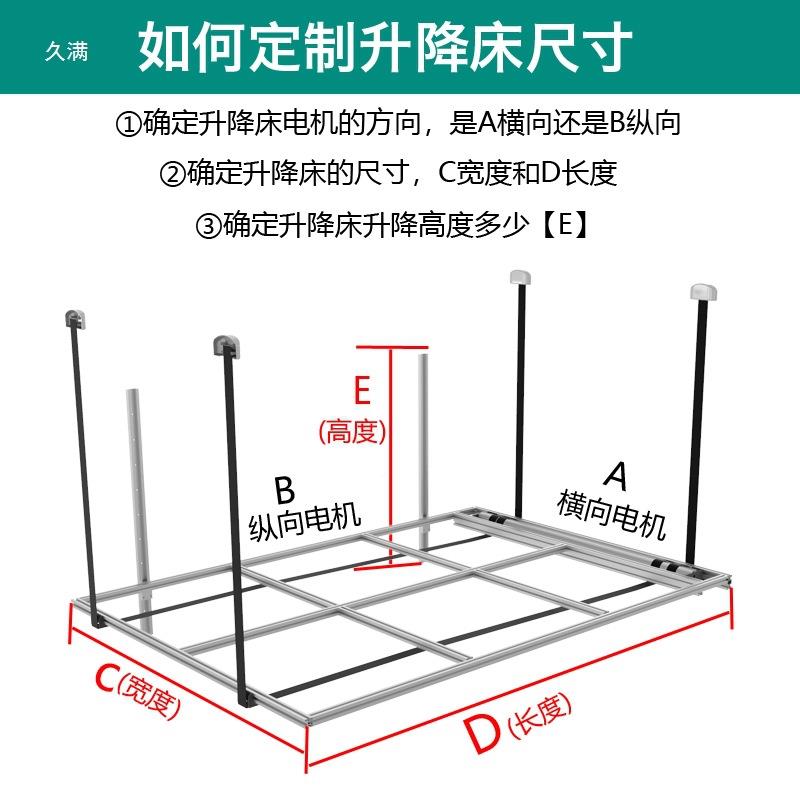 久满 如何定制升降床尺寸

①确定升降床电机的方向，是A横向还是B纵向

②确定升降床的尺寸，C宽度和D长度

③确定升降床升降高度多少【E】

E
(高度)

B
纵向电机

A
横向电机

C(宽度)

D(长度)