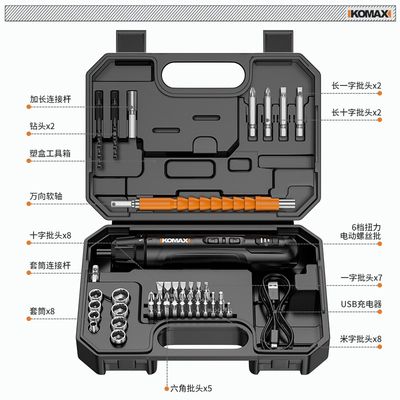 KOMAX

加长连接杆

钻头x2

塑盒工具箱

万向软轴

十字批头x8

套筒连接杆

套筒x8

长一字批头x2

长十字批头x2

6档扭力
电动螺丝批

KOMAX

一字批头x7

USB充电器

米字批头x8

六角批头x5