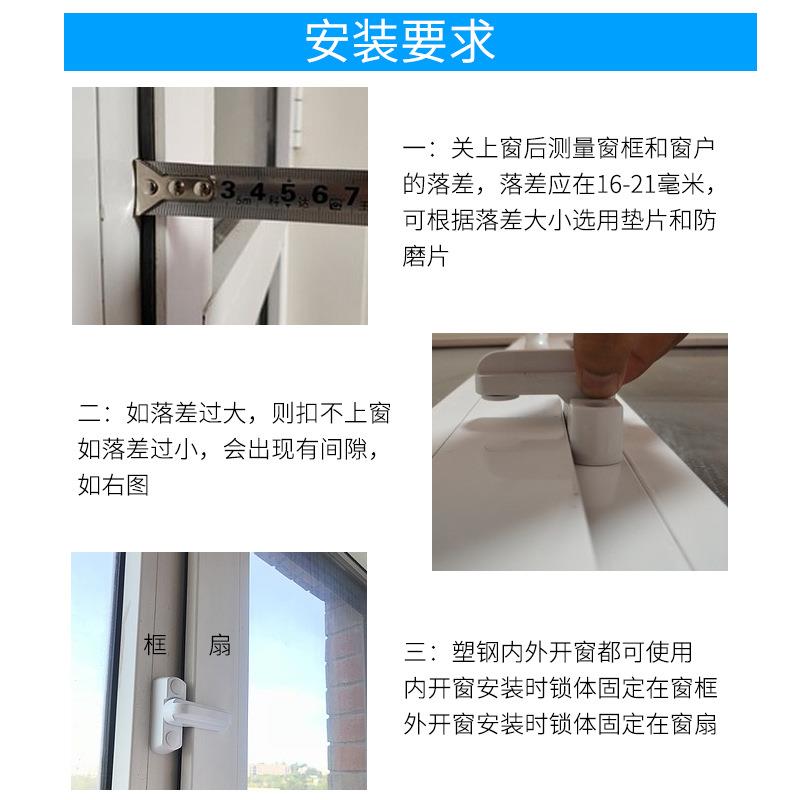 安装要求

3 4 5 6 7

一：关上窗后测量窗框和窗户的落差，落差应在16-21毫米，可根据落差大小选用垫片和防磨片

二：如落差过大，则扣不上窗
如落差过小，会出现有间隙，如右图

框　扇

三：塑钢内外开窗都可使用
内开窗安装时锁体固定在窗框
外开窗安装时锁体固定在窗扇