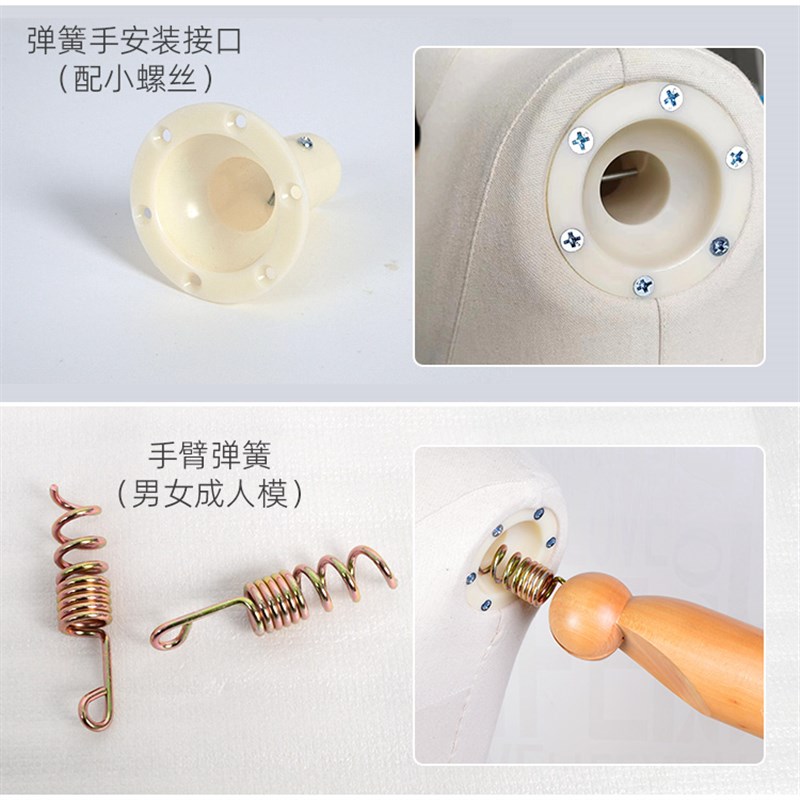 弹簧手安装接口
(配小螺丝)

手臂弹簧
(男女成人模)