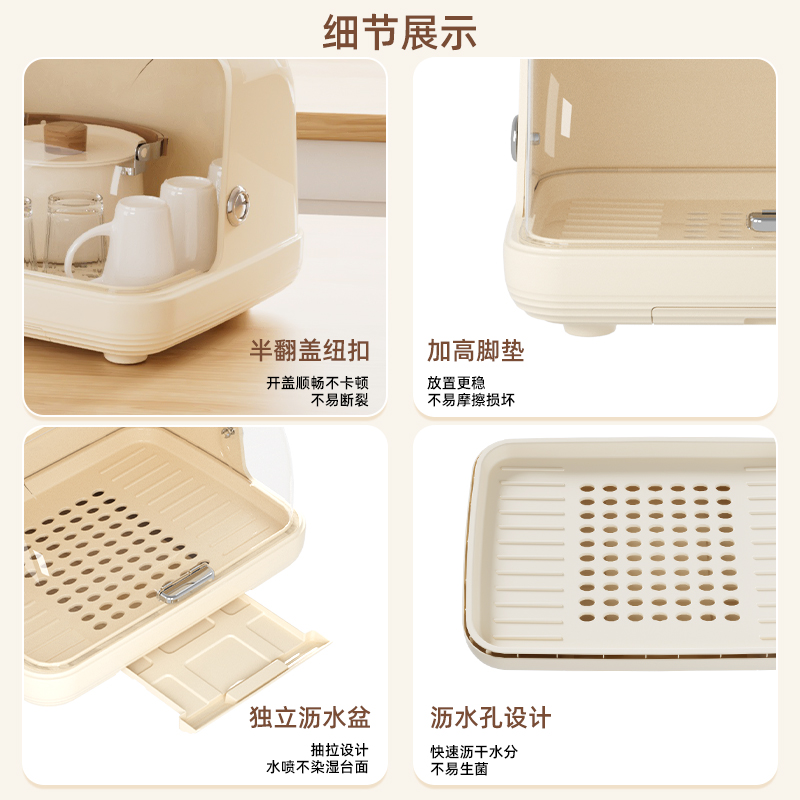 细节展示

半翻盖纽扣

开盖顺畅不卡顿
不易断裂

加高脚垫

放置更稳
不易摩擦损坏

独立沥水盆

抽拉设计
水喷不染湿台面

沥水孔设计

快速沥干水分
不易生菌