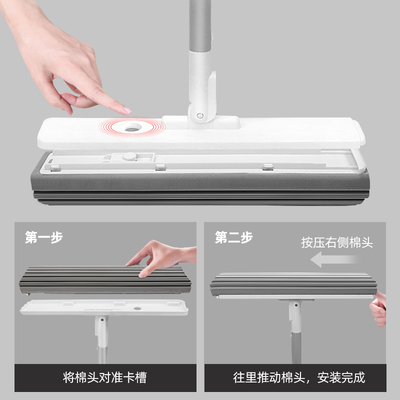 第一步

将棉头对准卡槽

第二步

按压右侧棉头

往里推动棉头，安装完成