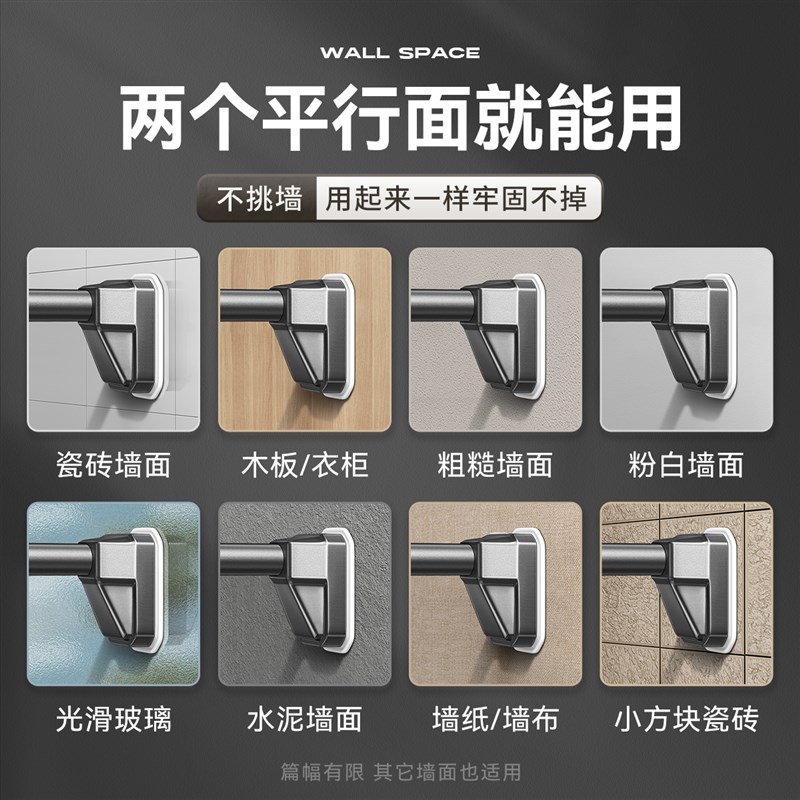 WALL SPACE

两个平行面就能用

不挑墙 用起来一样牢固不掉

瓷砖墙面 木板/衣柜 粗糙墙面 粉白墙面

光滑玻璃 水泥墙面 墙纸/墙布 小方块瓷砖

篇幅有限 其它墙面也适用