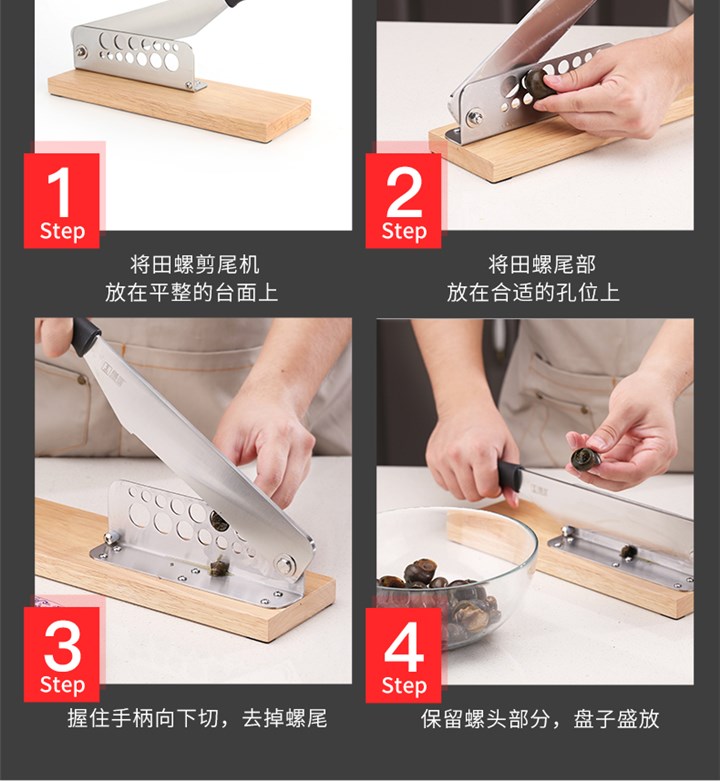 1
Step

将田螺剪尾机
放在平整的台面上

2
Step

将田螺尾部
放在合适的孔位上

3
Step

握住手柄向下切，去掉螺尾

4
Step

保留螺头部分，盘子盛放