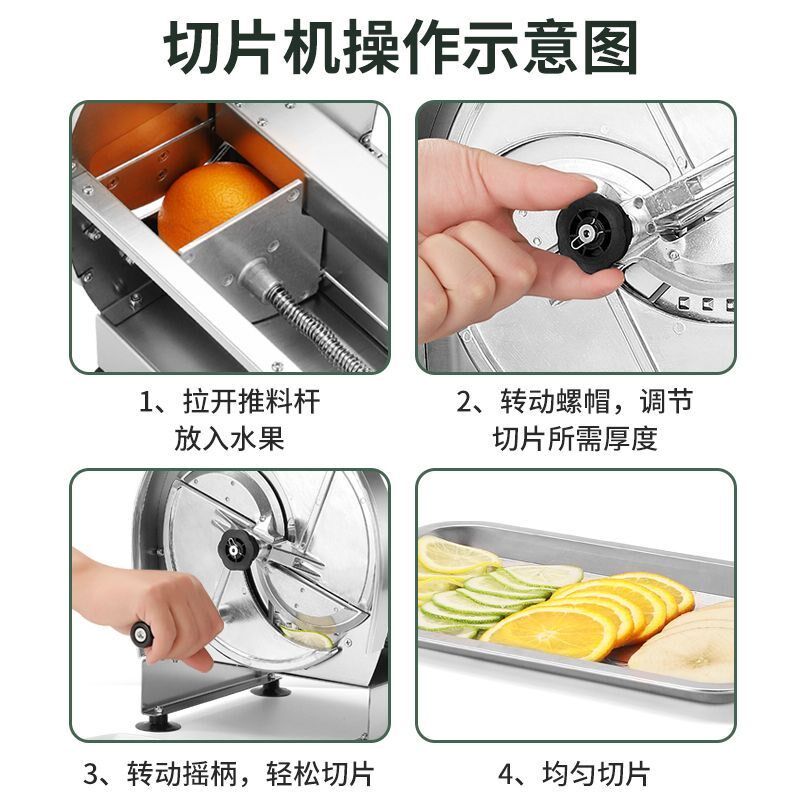 切片机操作示意图

1、拉开推料杆
放入水果

2、转动螺帽，调节
切片所需厚度

3、转动摇柄，轻松切片

4、均匀切片