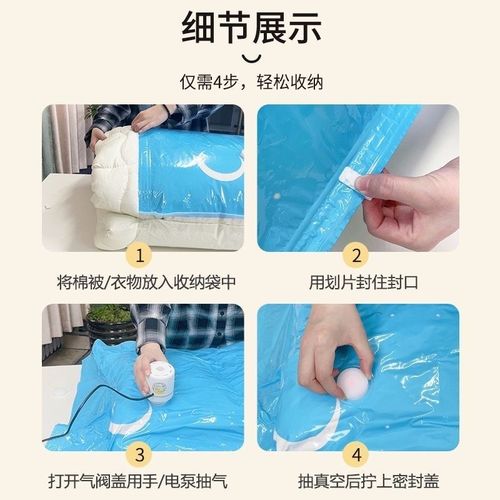 细节展示

仅需4步，轻松收纳

1
将棉被/衣物放入收纳袋中

2
用划片封住封口

3
打开气阀盖用手/电泵抽气

4
抽真空后拧上密封盖