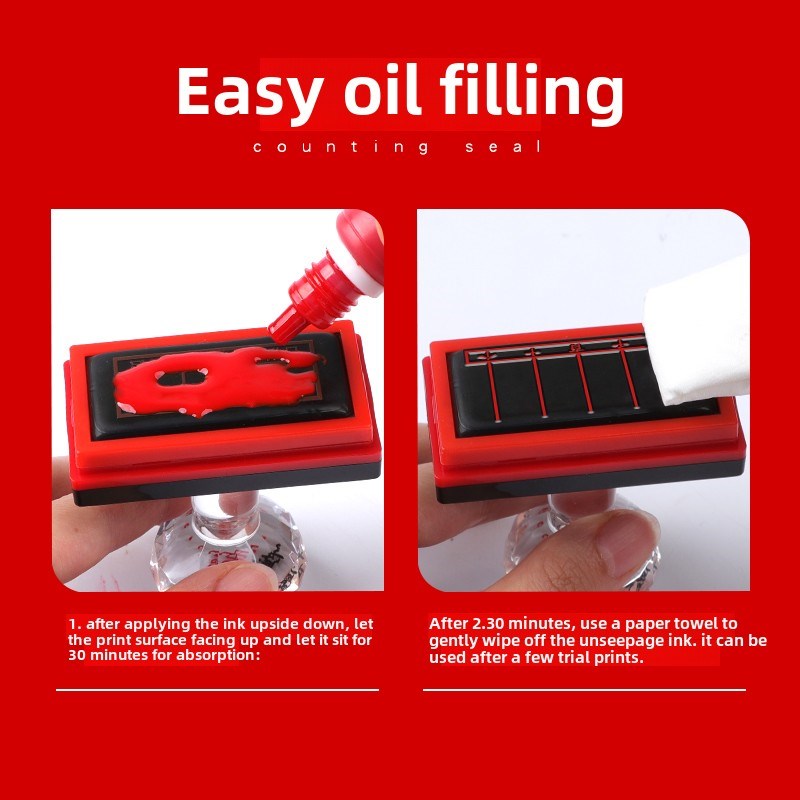 Easy oil filling

counting seal

1. after applying the ink upside down, let the print surface facing up and let it sit for 30 minutes for absorption:

After 2.30 minutes, use a paper towel to gently wipe off the unseepage ink. it can be used after a few trial prints.