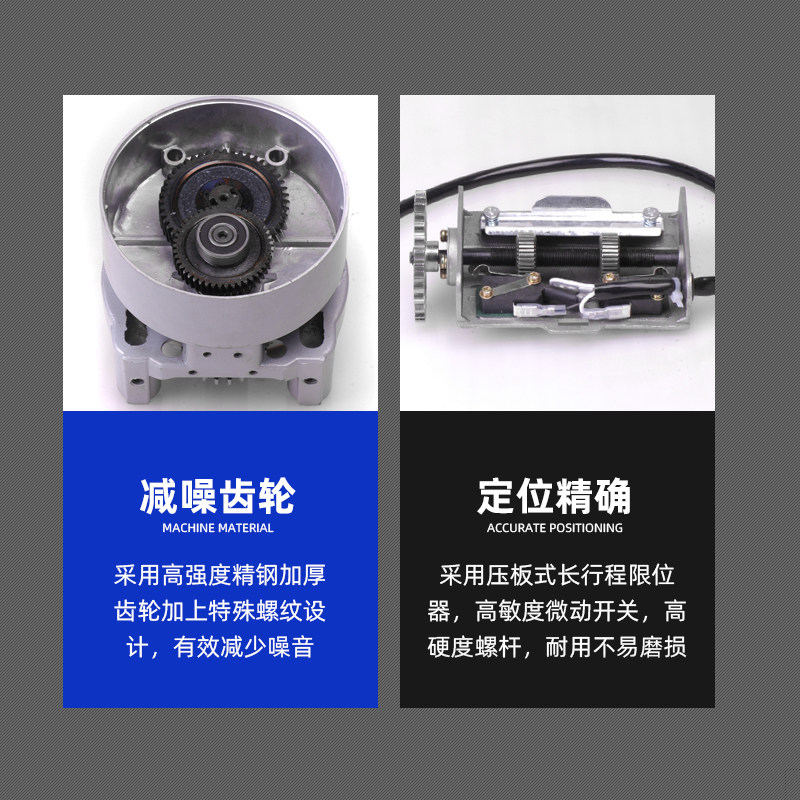 减噪齿轮
MACHINE MATERIAL

采用高强度精钢加厚齿轮加上特殊螺纹设计，有效减少噪音

定位精确
ACCURATE POSITIONING

采用压板式长行程限位器，高敏度微动开关，高硬度螺杆，耐用不易磨损