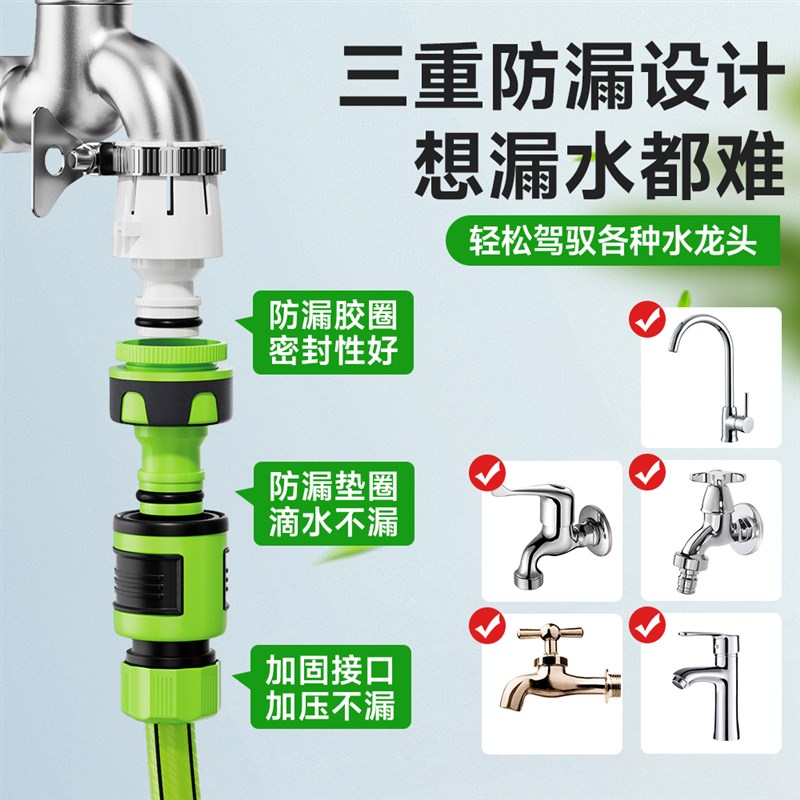 三重防漏设计
想漏水都难

轻松驾驭各种水龙头

防漏胶圈
密封性好

防漏垫圈
滴水不漏

加固接口
加压不漏