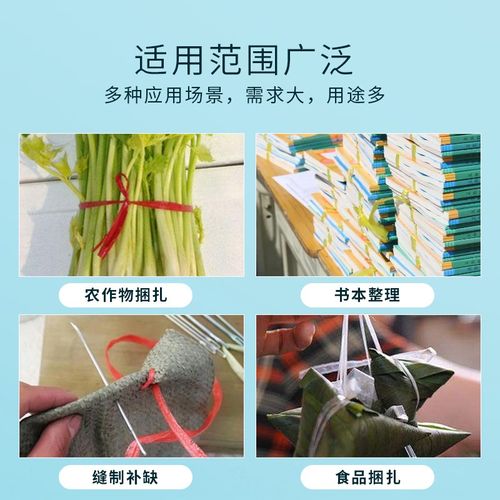 适用范围广泛

多种应用场景，需求大，用途多

农作物捆扎

书本整理

缝制补缺

食品捆扎