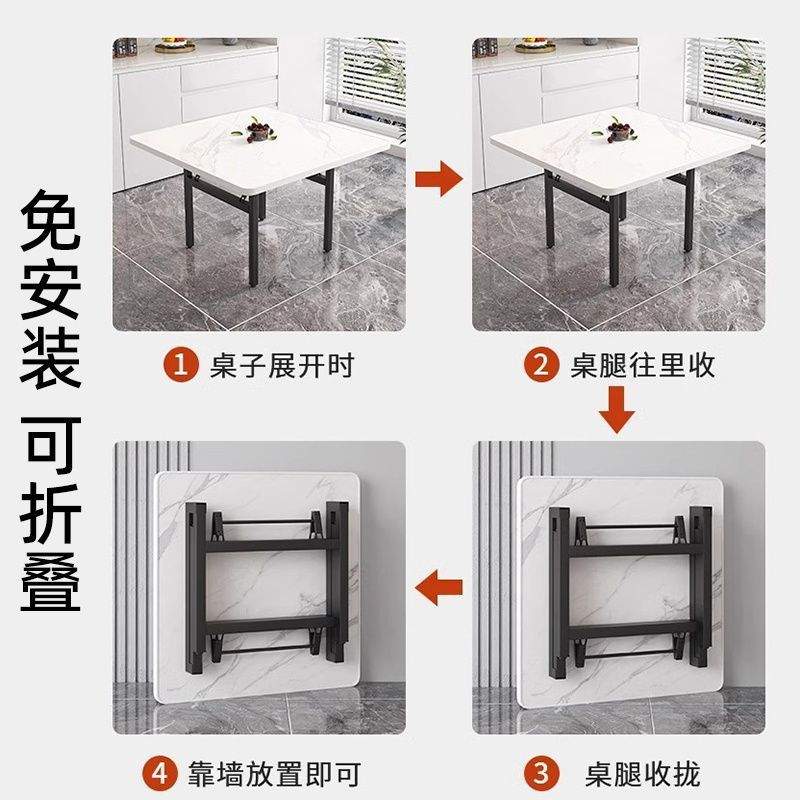 免安装 可折叠

1 桌子展开时

2 桌腿往里收

3 桌腿收拢

4 靠墙放置即可