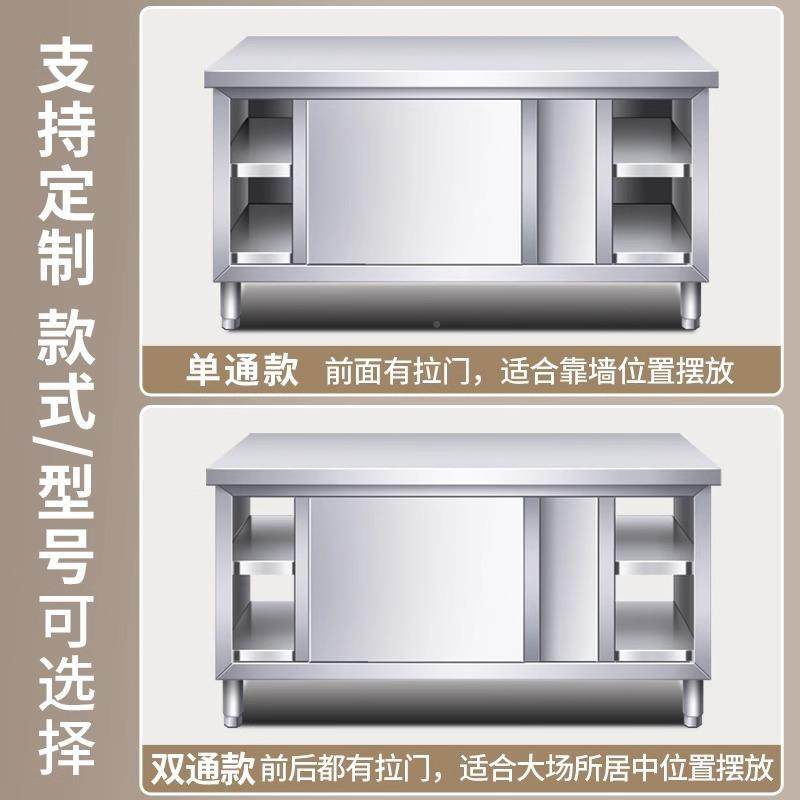 支持定制 款式/型号可选择

单通款 前面有拉门，适合靠墙位置摆放

双通款 前后都有拉门，适合大场所居中位置摆放