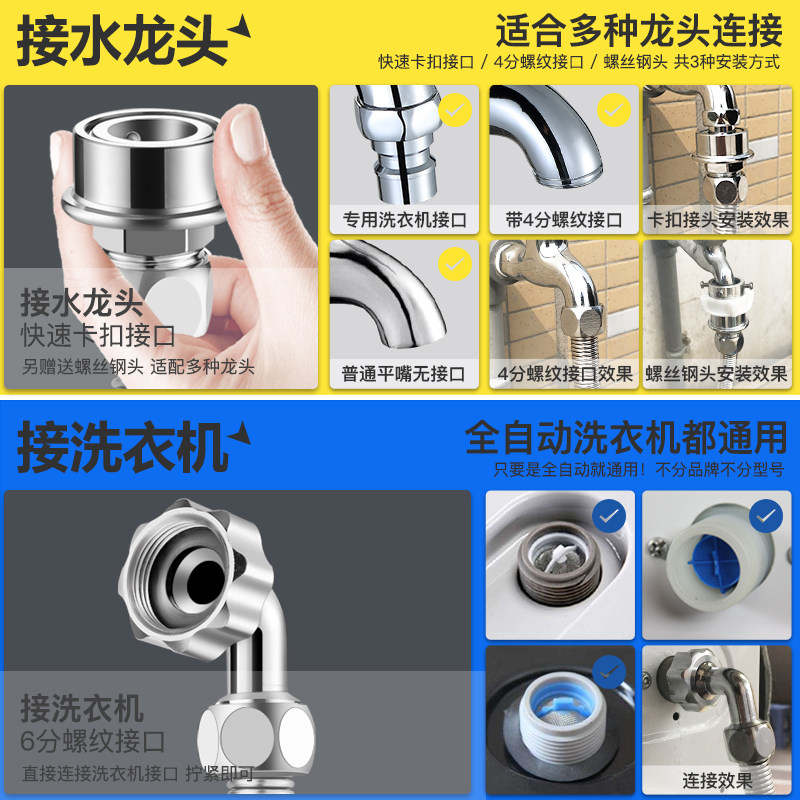 接水龙头

适合多种龙头连接
快速卡扣接口 / 4分螺纹接口 / 螺丝钢头 共3种安装方式

接水龙头
快速卡扣接口
另赠送螺丝钢头 适配多种龙头

专用洗衣机接口

带4分螺纹接口

卡扣接头安装效果

普通平嘴无接口

4分螺纹接口效果

螺丝钢头安装效果

接洗衣机

全自动洗衣机都通用
只要是全自动就通用！不分品牌不分型号

接洗衣机
6分螺纹接口
直接连接洗衣机接口 拧紧即可

连接效果