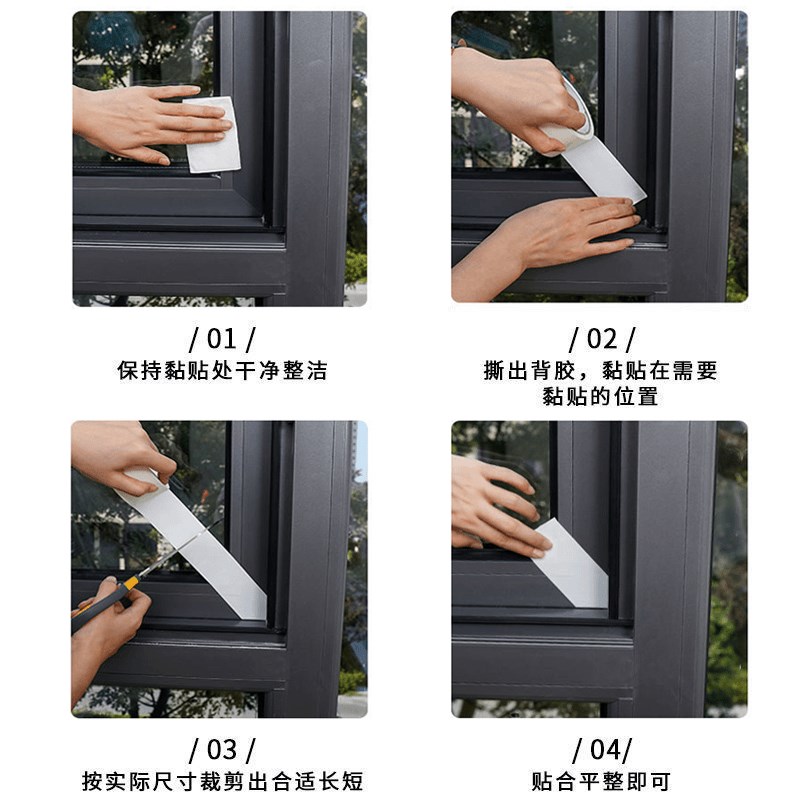 / 01 /
保持黏贴处干净整洁

/ 02 /
撕出背胶，黏贴在需要黏贴的位置

/ 03 /
按实际尺寸裁剪出合适长短

/ 04/
贴合平整即可