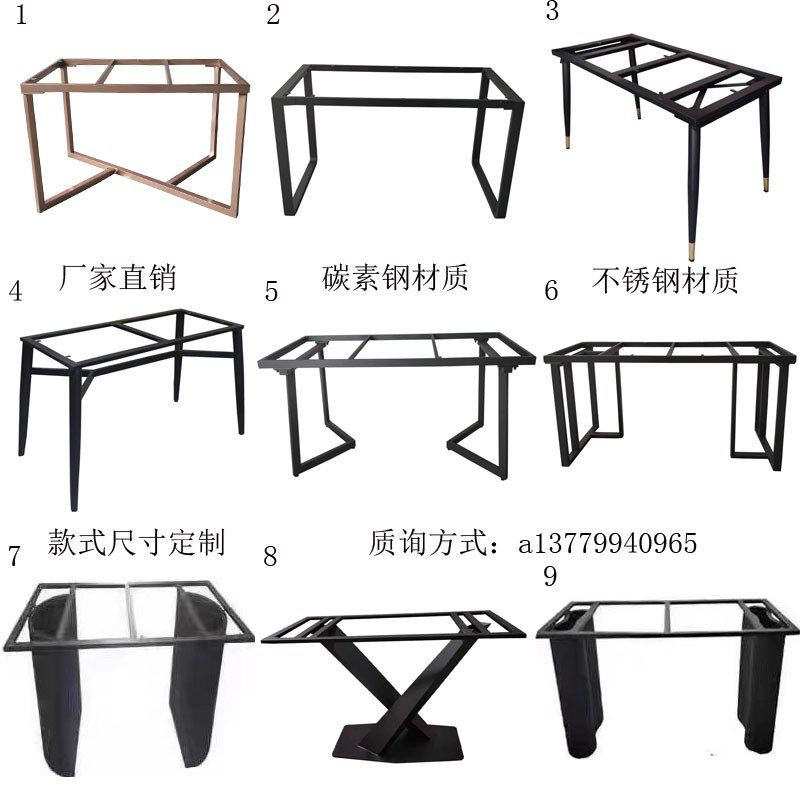 1

2

3

厂家直销

碳素钢材质

不锈钢材质

4

5

6

款式尺寸定制

质询方式：a13779940965

7

8

9