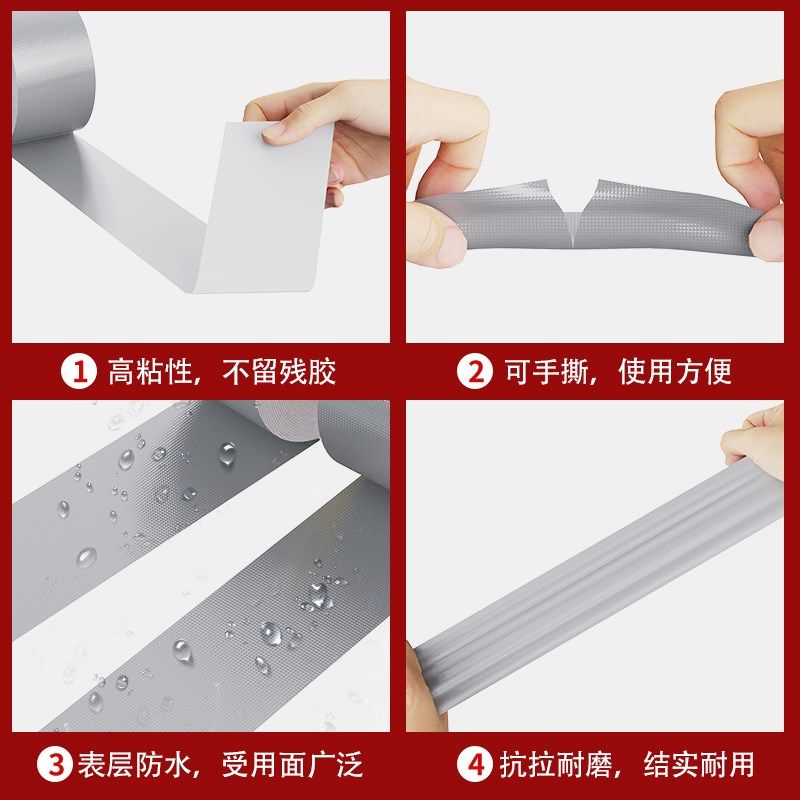 1 高粘性，不留残胶

2 可手撕，使用方便

3 表层防水，受用面广泛

4 抗拉耐磨，结实耐用