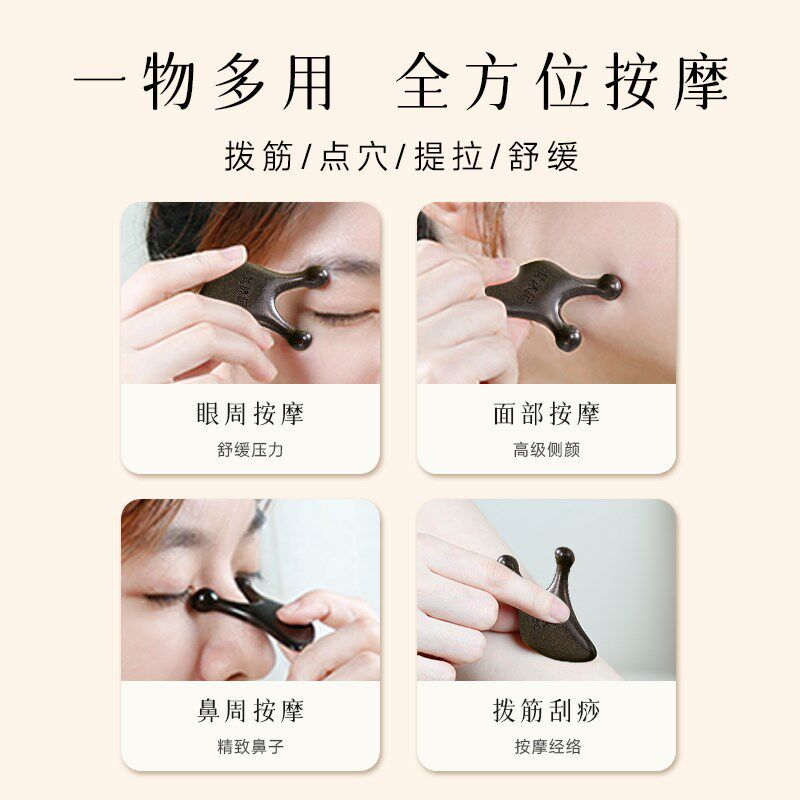 一物多用 全方位按摩

拨筋/点穴/提拉/舒缓

眼周按摩

舒缓压力

面部按摩

高级侧颜

鼻周按摩

精致鼻子

拨筋刮痧

按摩经络