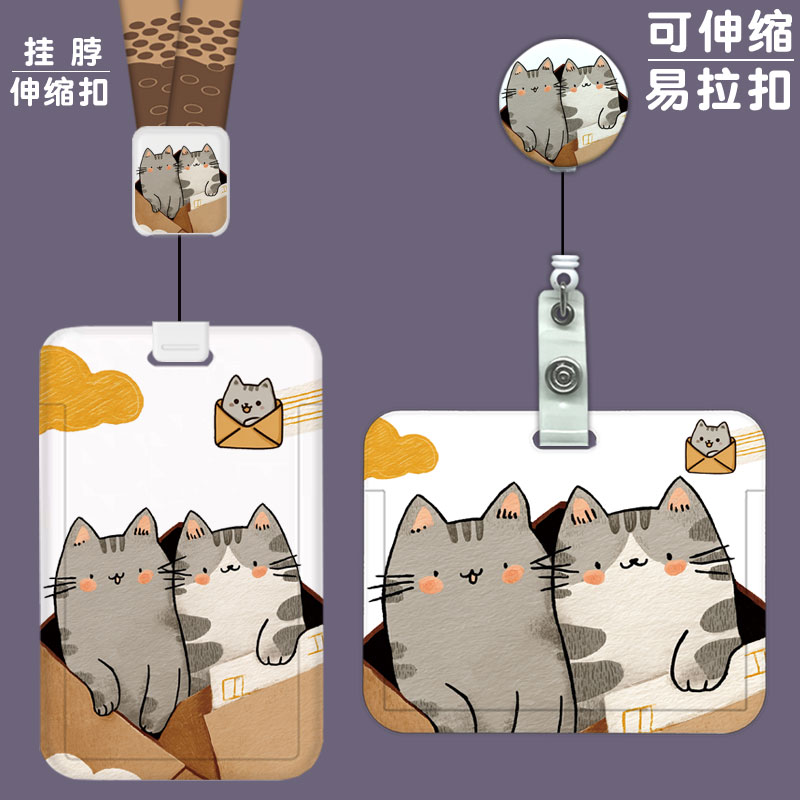 挂脖
伸缩扣

可伸缩
易拉扣