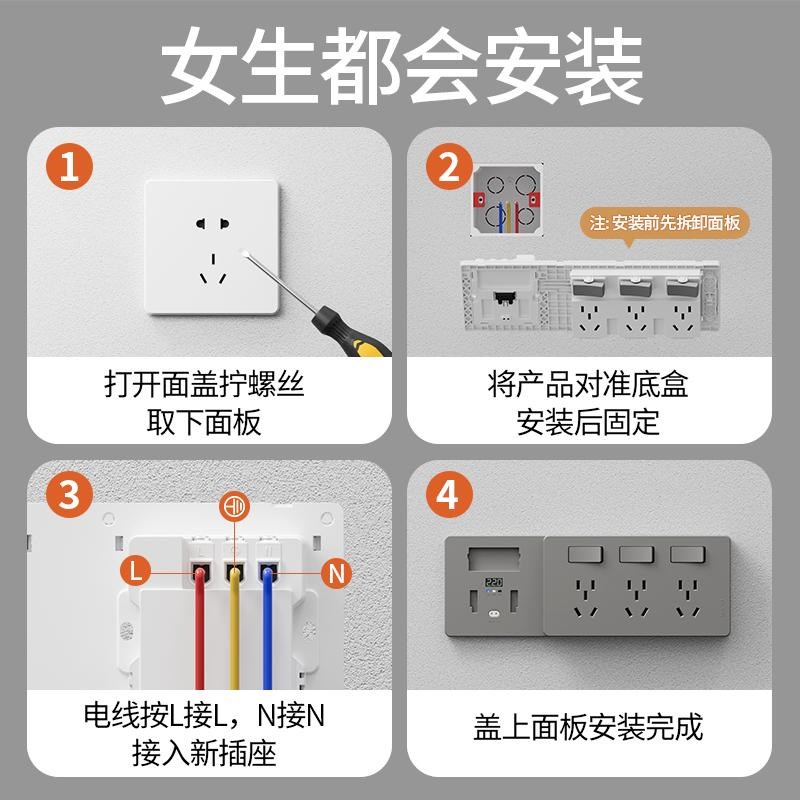 女生都会安装

1
打开面盖拧螺丝
取下面板

2
注: 安装前先拆卸面板
将产品对准底盒
安装后固定

3
L
N
电线按L接L，N接N
接入新插座

4
220
盖上面板安装完成