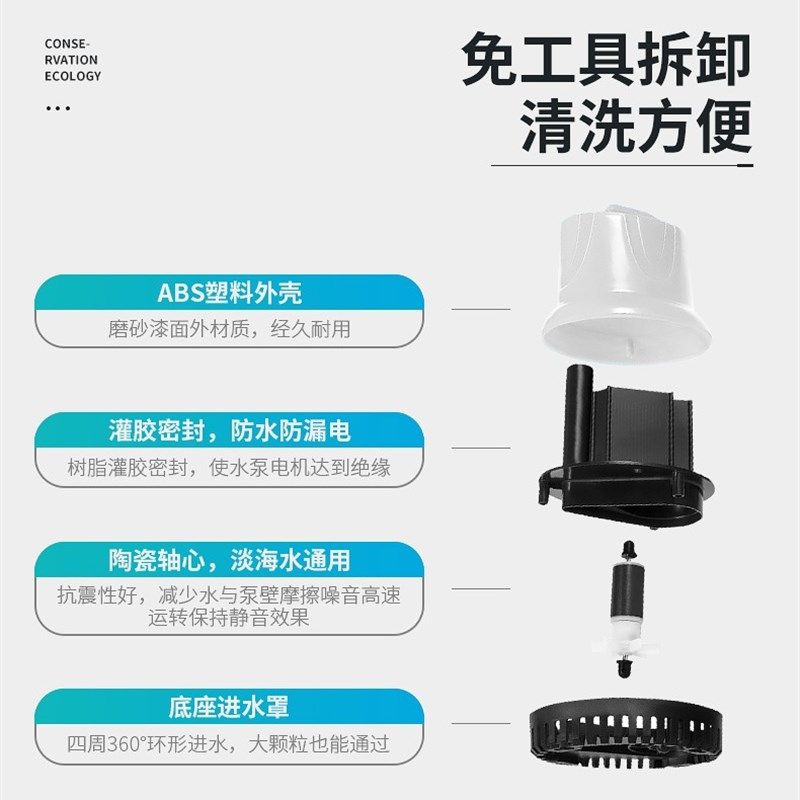 CONSE-
RVATION
ECOLOGY
...

免工具拆卸
清洗方便

ABS塑料外壳
磨砂漆面外材质，经久耐用

灌胶密封，防水防漏电
树脂灌胶密封，使水泵电机达到绝缘

陶瓷轴心，淡海水通用
抗震性好，减少水与泵壁摩擦噪音高速运转保持静音效果

底座进水罩
四周360°环形进水，大颗粒也能通过