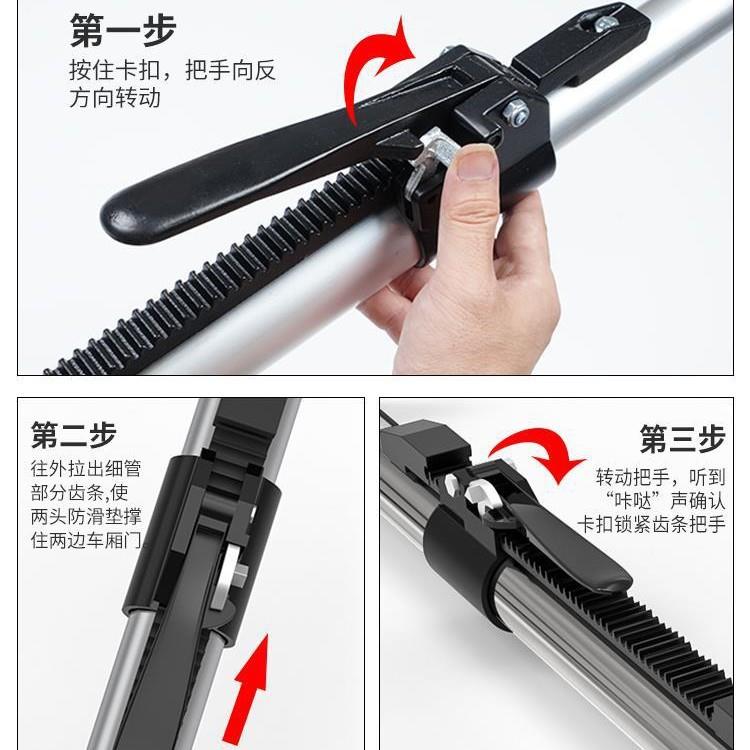 第一步

按住卡扣，把手向反方向转动

第二步

往外拉出细管部分齿条,使两头防滑垫撑住两边车厢门

第三步

转动把手，听到“咔哒”声确认卡扣锁紧齿条把手