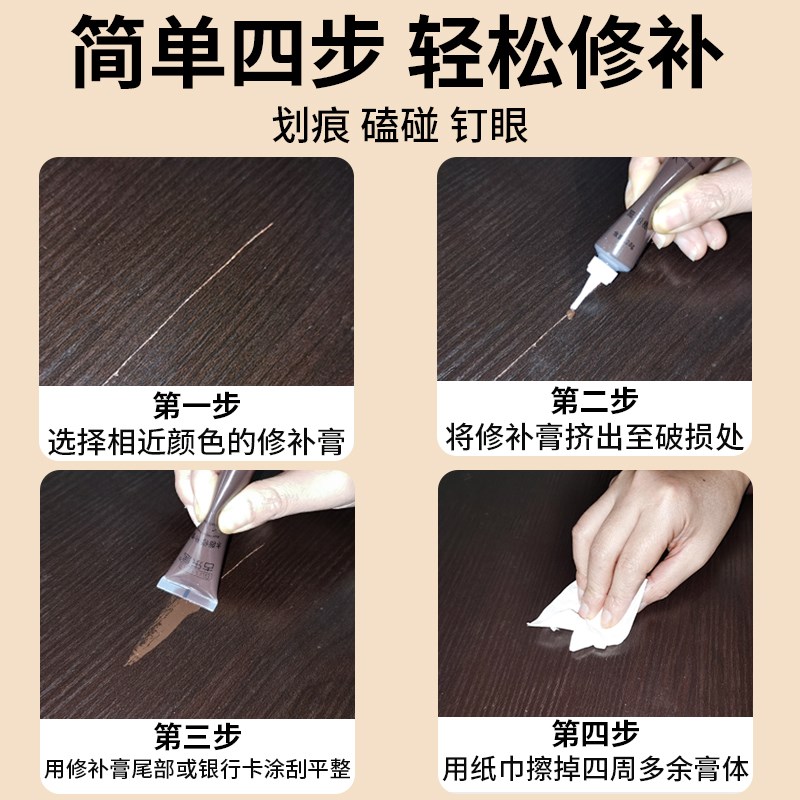 简单四步 轻松修补

划痕 磕碰 钉眼

第一步
选择相近颜色的修补膏

第二步
将修补膏挤出至破损处

第三步
用修补膏尾部或银行卡涂刮平整

第四步
用纸巾擦掉四周多余膏体