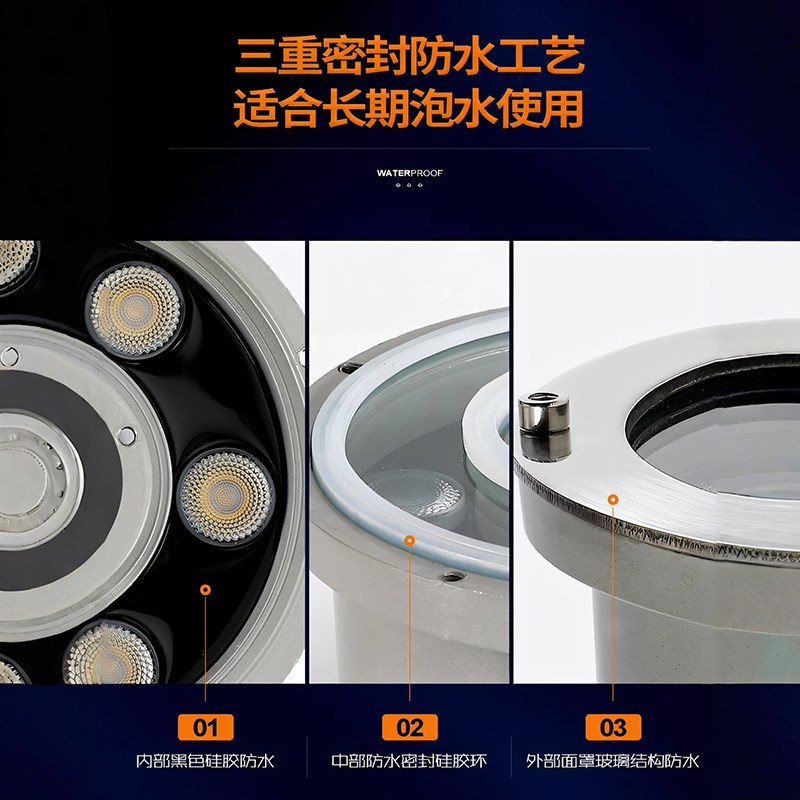 三重密封防水工艺
适合长期泡水使用

WATERPROOF

01
内部黑色硅胶防水

02
中部防水密封硅胶环

03
外部面罩玻璃结构防水