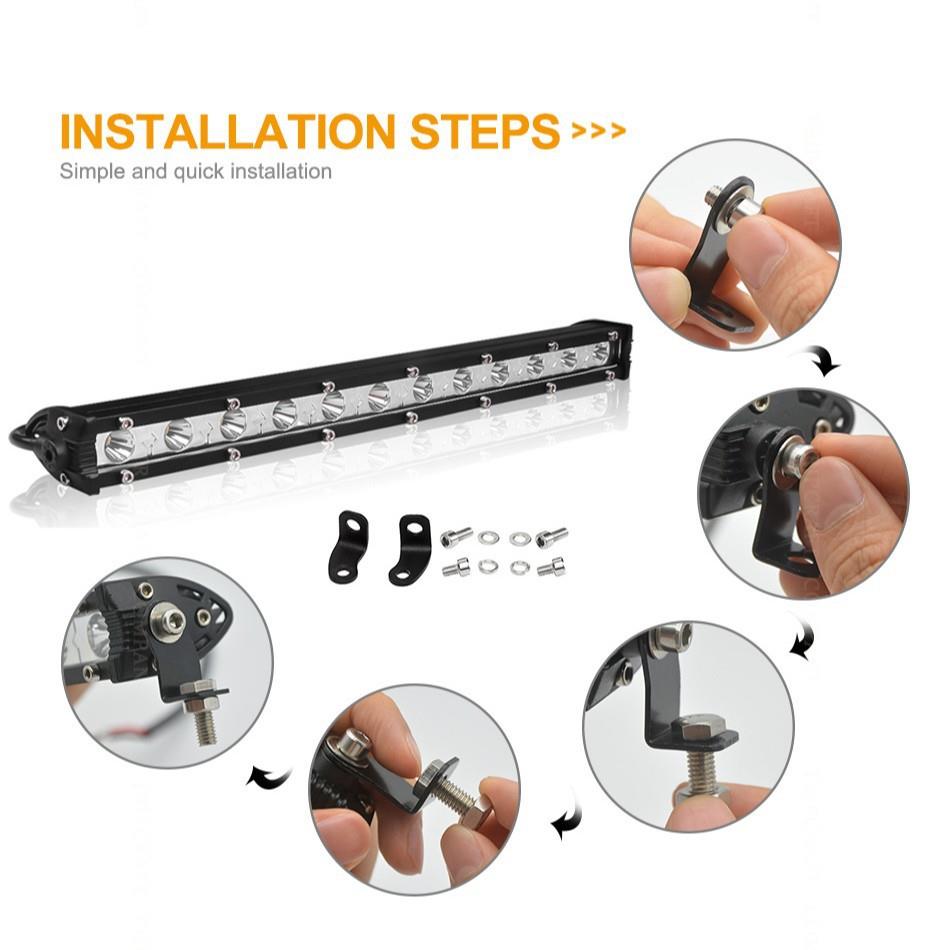 INSTALLATION STEPS >>>
Simple and quick installation