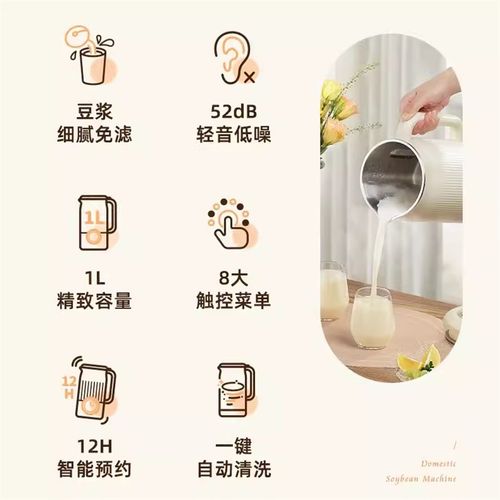 豆浆
细腻免滤

52dB
轻音低噪

1L

1L
精致容量

8大
触控菜单

12H

12H
智能预约

一键
自动清洗

Domestic
Soybean Machine