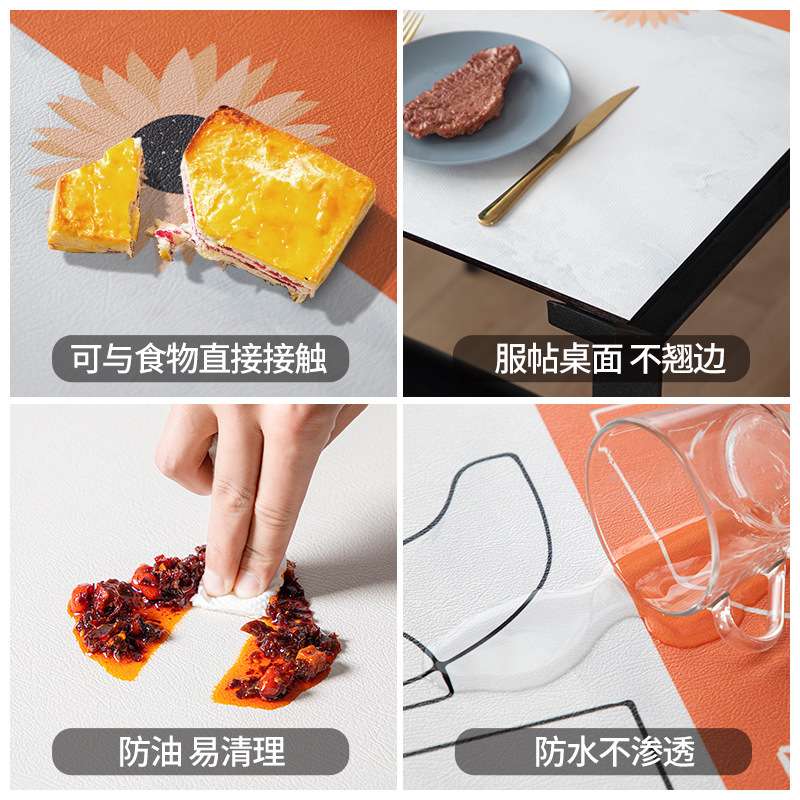 可与食物直接接触

服帖桌面 不翘边

防油 易清理

防水不渗透