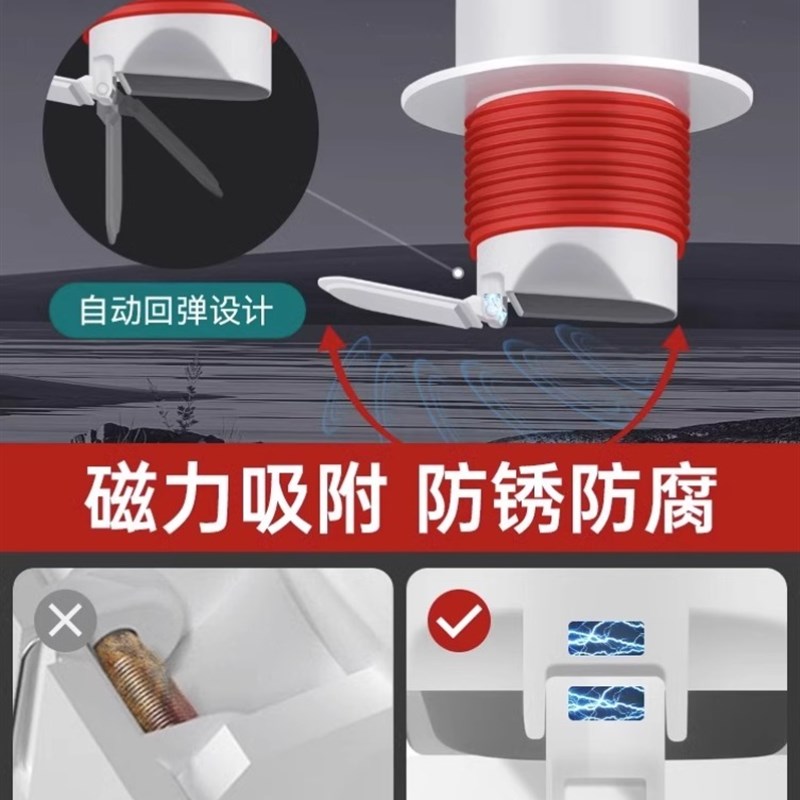 自动回弹设计

磁力吸附 防锈防腐