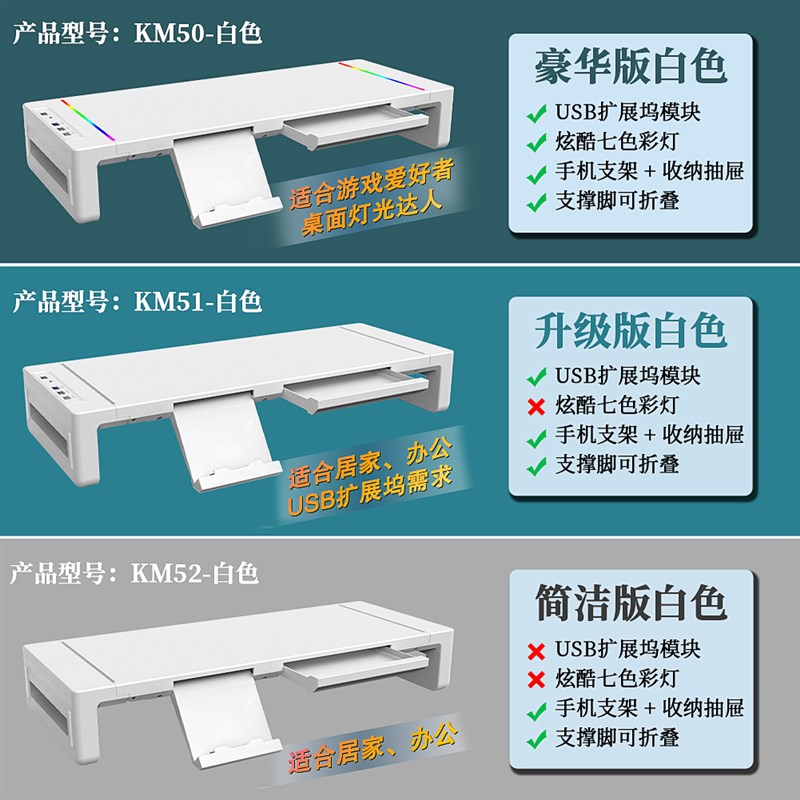 产品型号：KM50-白色

适合游戏爱好者
桌面灯光达人

豪华版白色
✓ USB扩展坞模块
✓ 炫酷七色彩灯
✓ 手机支架 + 收纳抽屉
✓ 支撑脚可折叠

产品型号：KM51-白色

适合居家、办公
USB扩展坞需求

升级版白色
✓ USB扩展坞模块
✗ 炫酷七色彩灯
✓ 手机支架 + 收纳抽屉
✓ 支撑脚可折叠

产品型号：KM52-白色

适合居家、办公

简洁版白色
✗ USB扩展坞模块
✗ 炫酷七色彩灯
✓ 手机支架 + 收纳抽屉
✓ 支撑脚可折叠