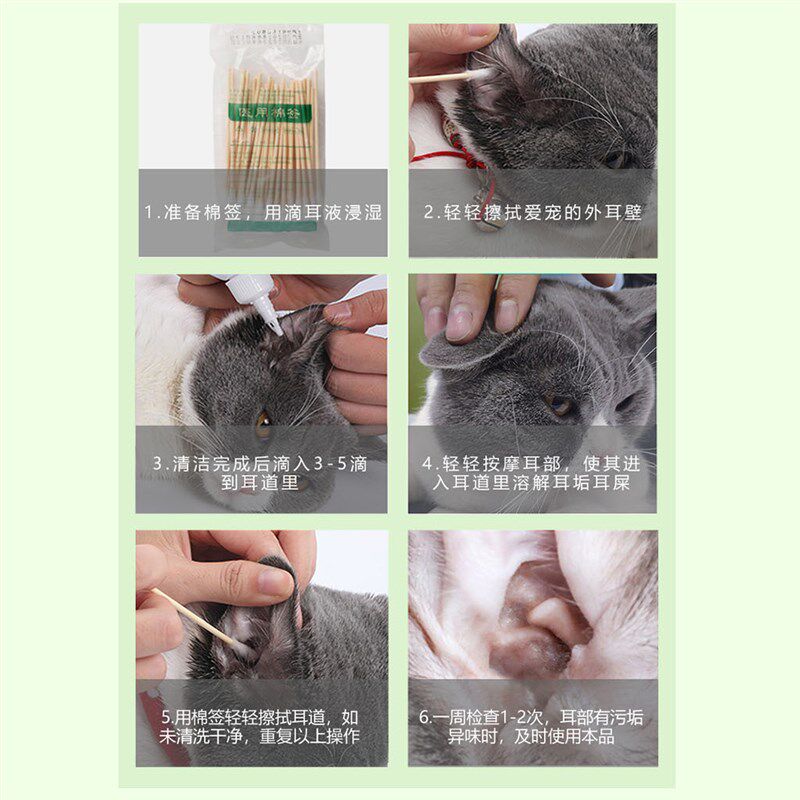 医用棉签

1.准备棉签，用滴耳液浸湿

2.轻轻擦拭爱宠的外耳壁

3.清洁完成后滴入3-5滴到耳道里

4.轻轻按摩耳部，使其进入耳道里溶解耳垢耳屎

5.用棉签轻轻擦拭耳道，如未清洗干净，重复以上操作

6.一周检查1-2次，耳部有污垢异味时，及时使用本品