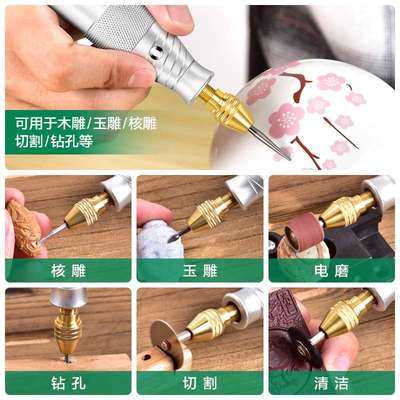 可用于木雕/玉雕/核雕
切割/钻孔等

核雕

玉雕

电磨

钻孔

切割

清洁